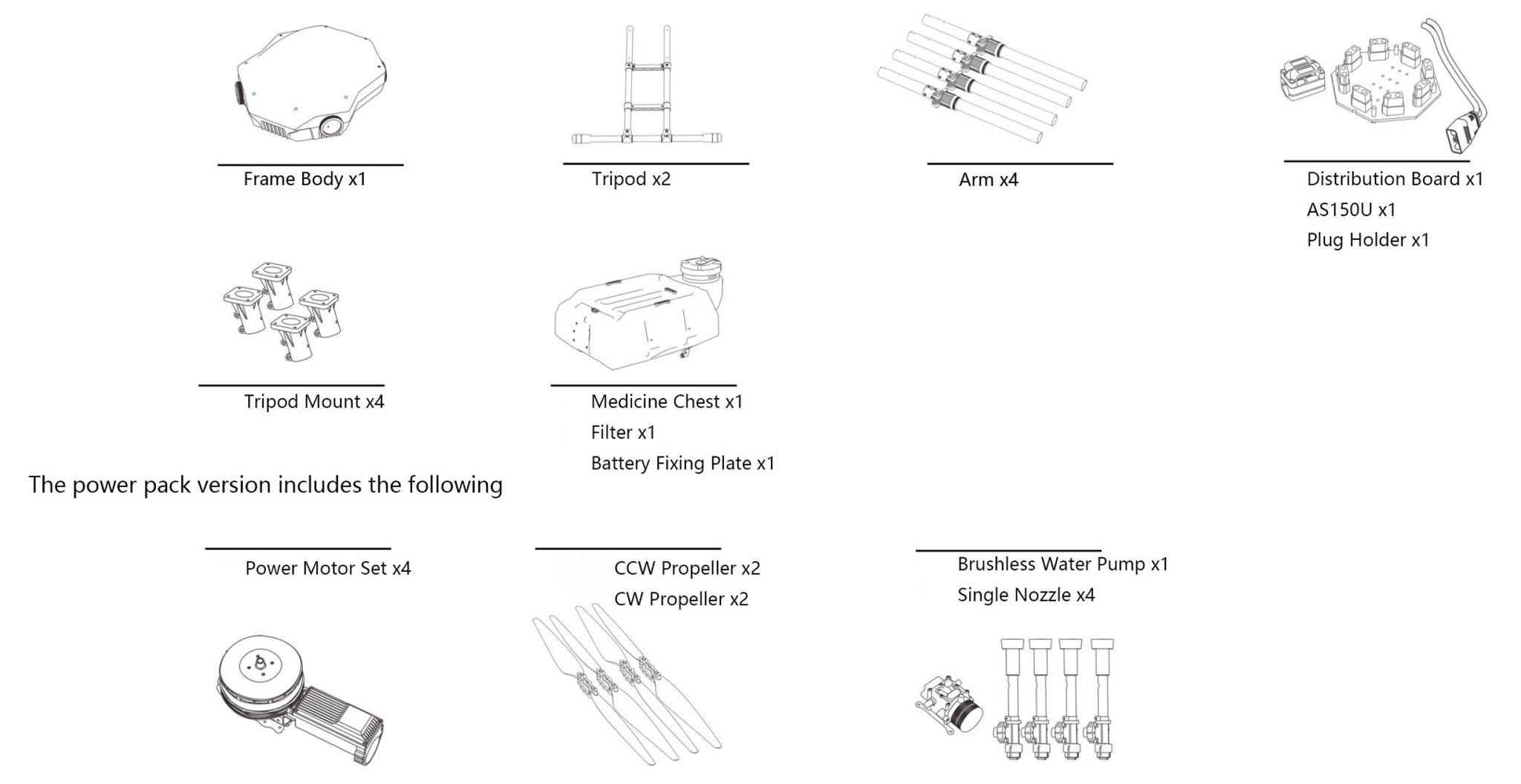 Frame Body x1

Tripod x2

Arm x4

Distribution Board x1
AS150U x1
Plug Holder x1

Tripod Mount x4

Medicine Chest x1
Filter x1
Battery Fixing Plate x1

The power pack version includes the following

Power Motor Set x4

CCW Propeller x2
CW Propeller x2

Brushless Water Pump x1
Single Nozzle x4