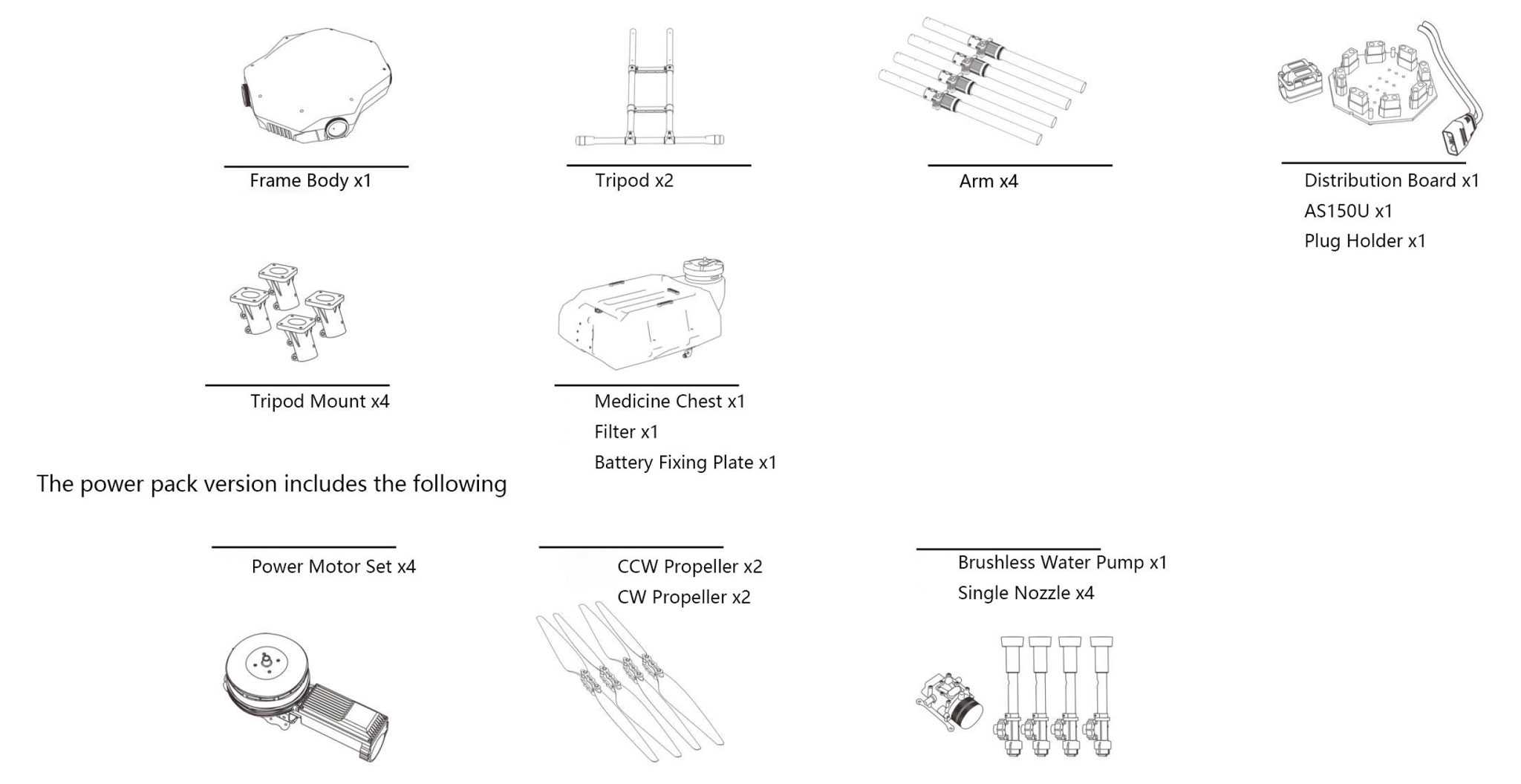 Frame Body x1

Tripod x2

Arm x4

Distribution Board x1
AS150U x1
Plug Holder x1

Tripod Mount x4

Medicine Chest x1
Filter x1
Battery Fixing Plate x1

The power pack version includes the following

Power Motor Set x4

CCW Propeller x2
CW Propeller x2

Brushless Water Pump x1
Single Nozzle x4