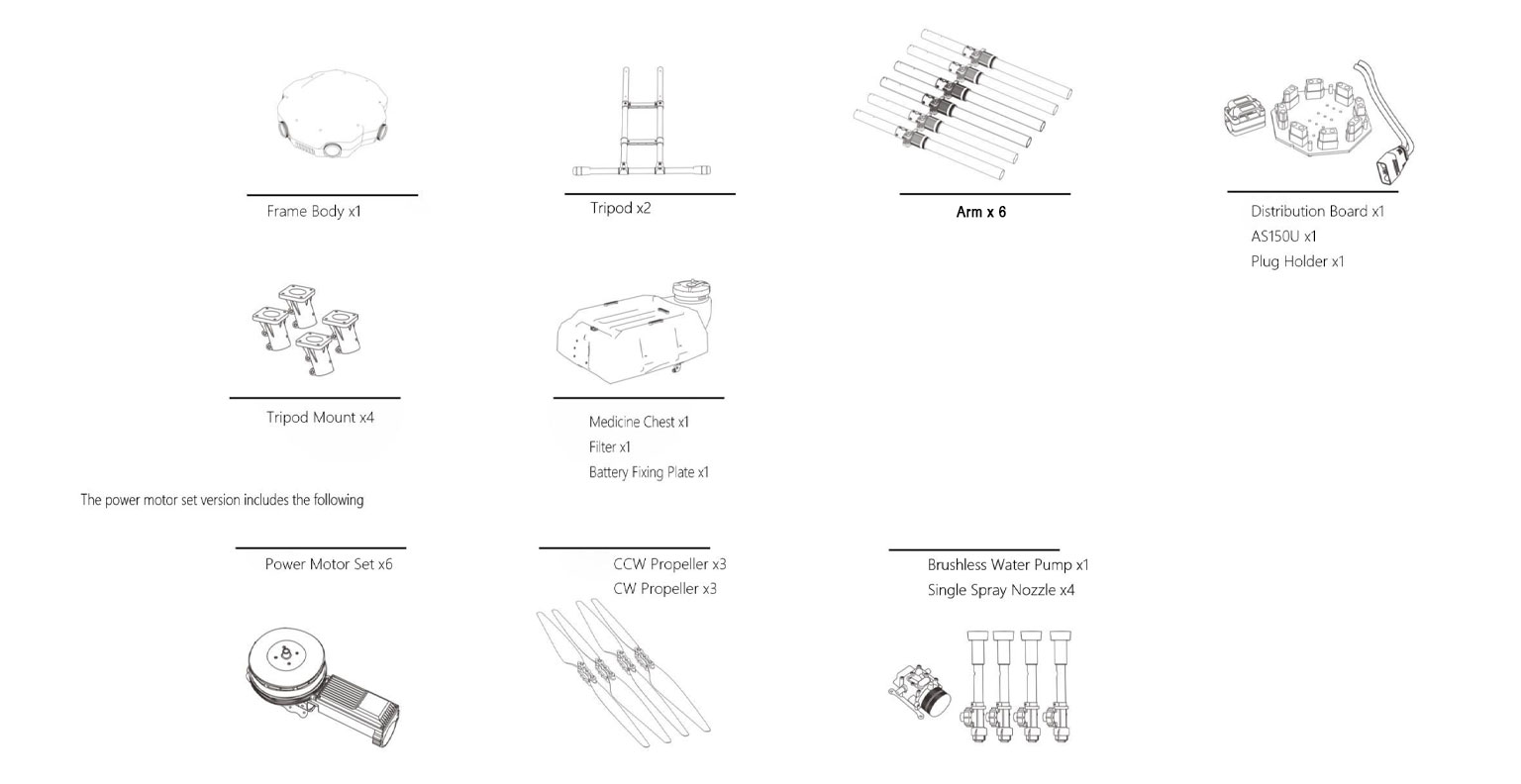 Frame Body x1

Tripod x2

Arm x 6

Distribution Board x1
AS150U x1
Plug Holder x1

Tripod Mount x4

Medicine Chest x1
Filter x1
Battery Fixing Plate x1

The power motor set version includes the following

Power Motor Set x6

CCW Propeller x3
CW Propeller x3

Brushless Water Pump x1
Single Spray Nozzle x4